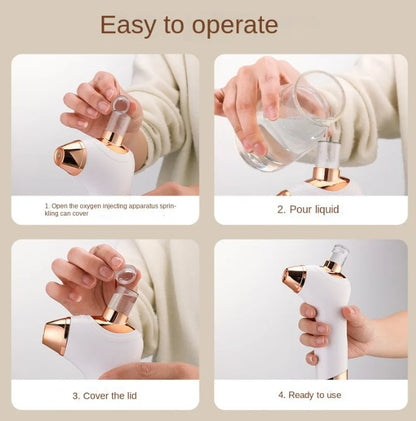 Easy to operate

1. Open the oxygen injecting apparatus sprinkling can cover

2. Pour liquid

3. Cover the lid

4. Ready to use